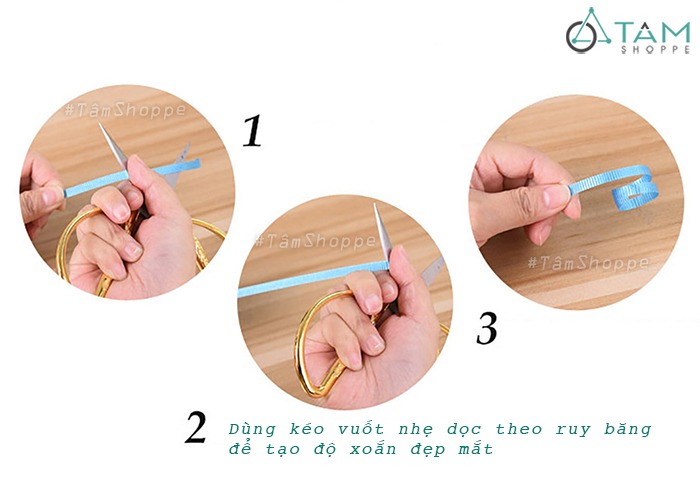 TÂM
SHOPPE

#TâmShoppe

1

#TâmShoppe

#TâmShoppe

3

2 Dùng kéo vuốt nhẹ dọc theo ruy băng để tạo độ xoắn đẹp mắt